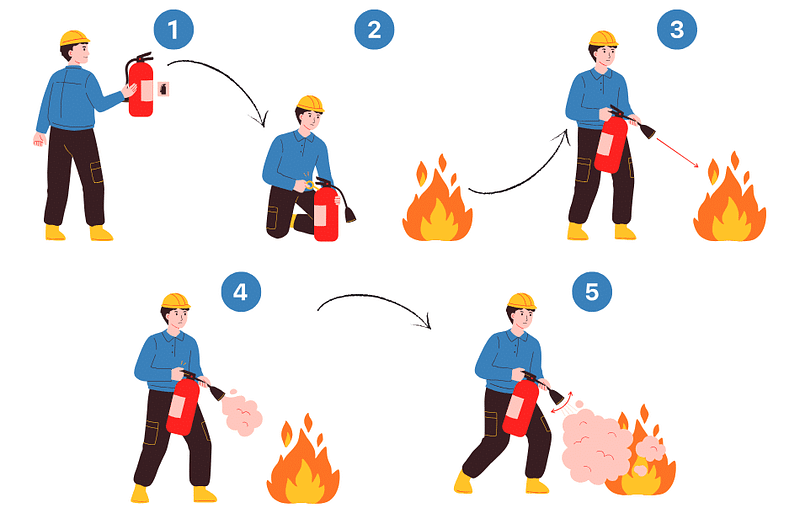 1
2
3
4
5